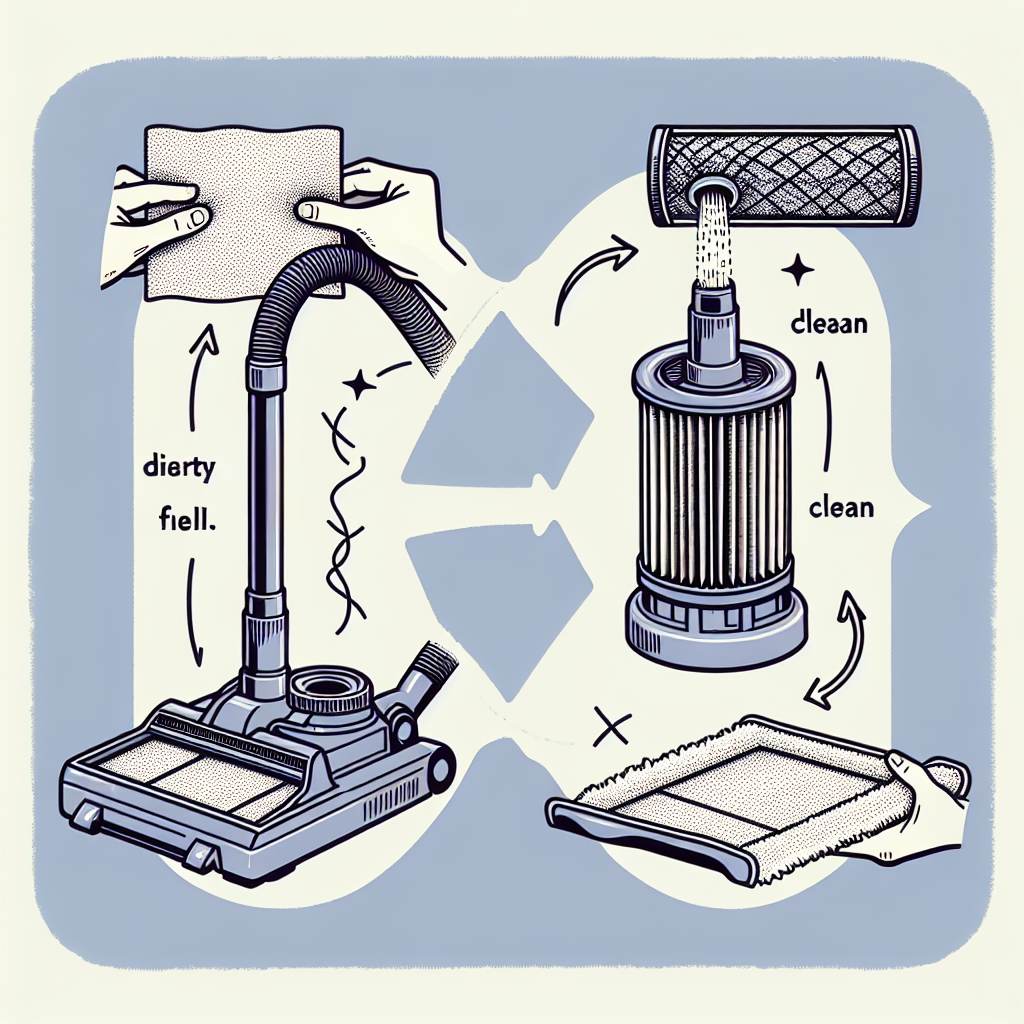 DIERTY
FIELL.

CLEAAN

CLEAN