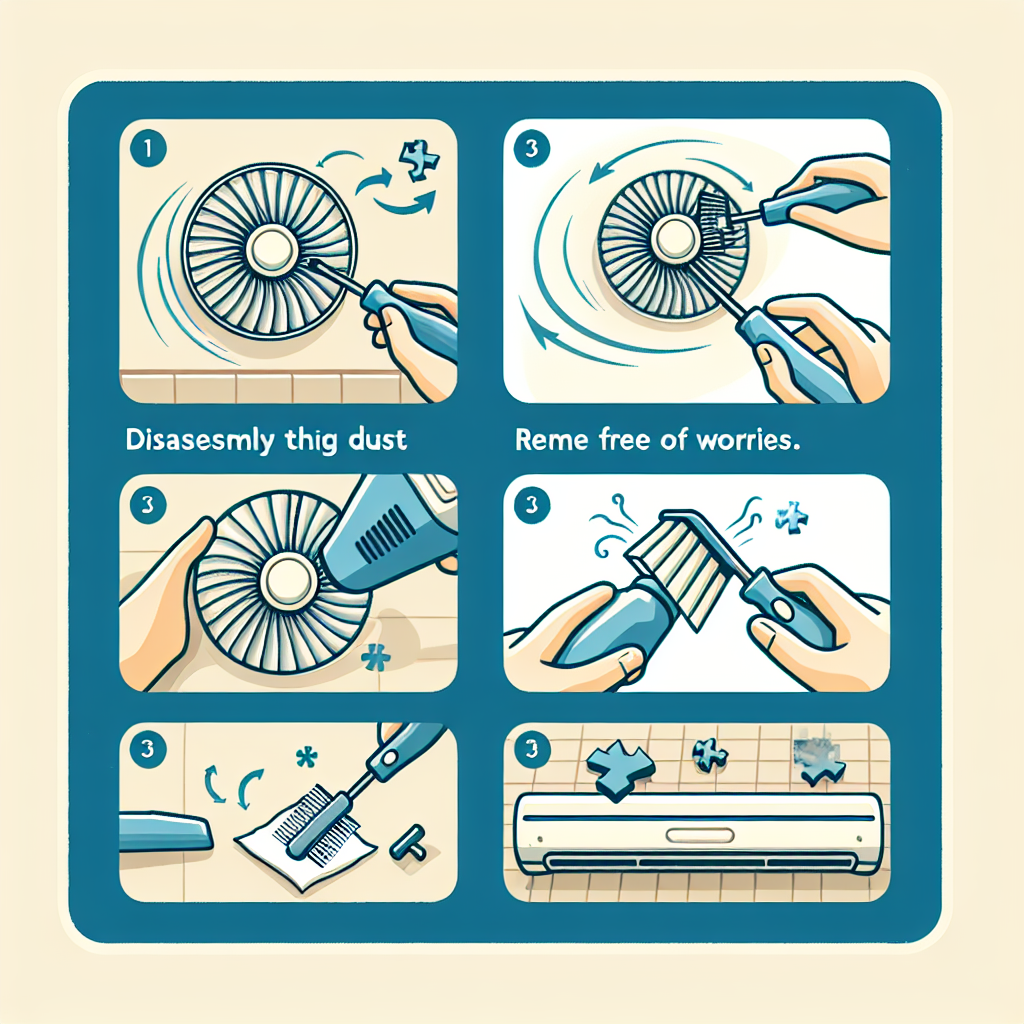 1

3

DISASESMLY THIG DUST

REME FREE OF WORRIES.

3

3

3

3